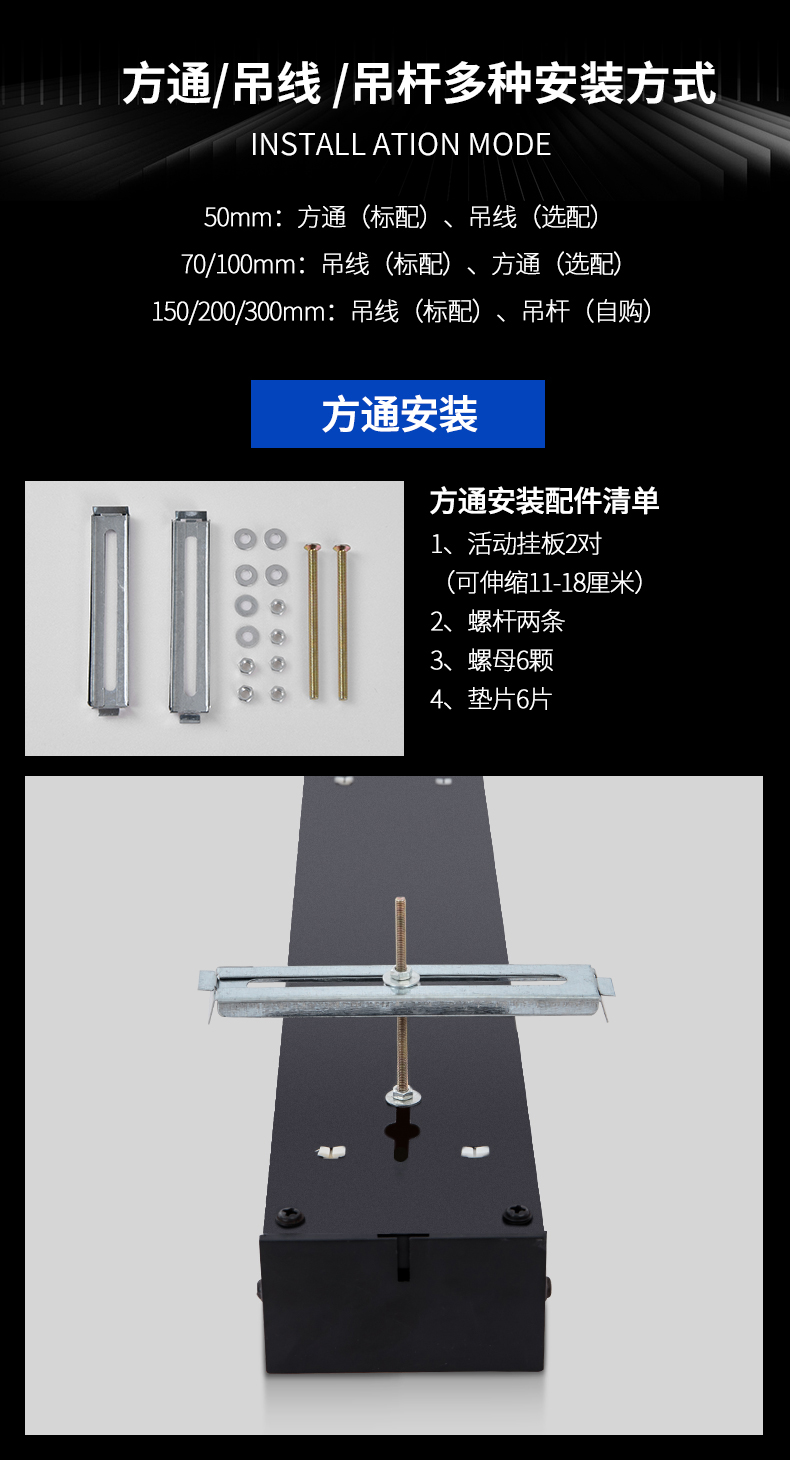 方通/吊线 /吊杆多种安装方式

INSTALL ATION MODE

50mm：方通（标配）、吊线（选配）

70/100mm：吊线（标配）、方通（选配）

150/200/300mm：吊线（标配）、吊杆（自购）

方通安装

方通安装配件清单

1、活动挂板2对
（可伸缩11-18厘米）

2、螺杆两条

3、螺母6颗

4、垫片6片