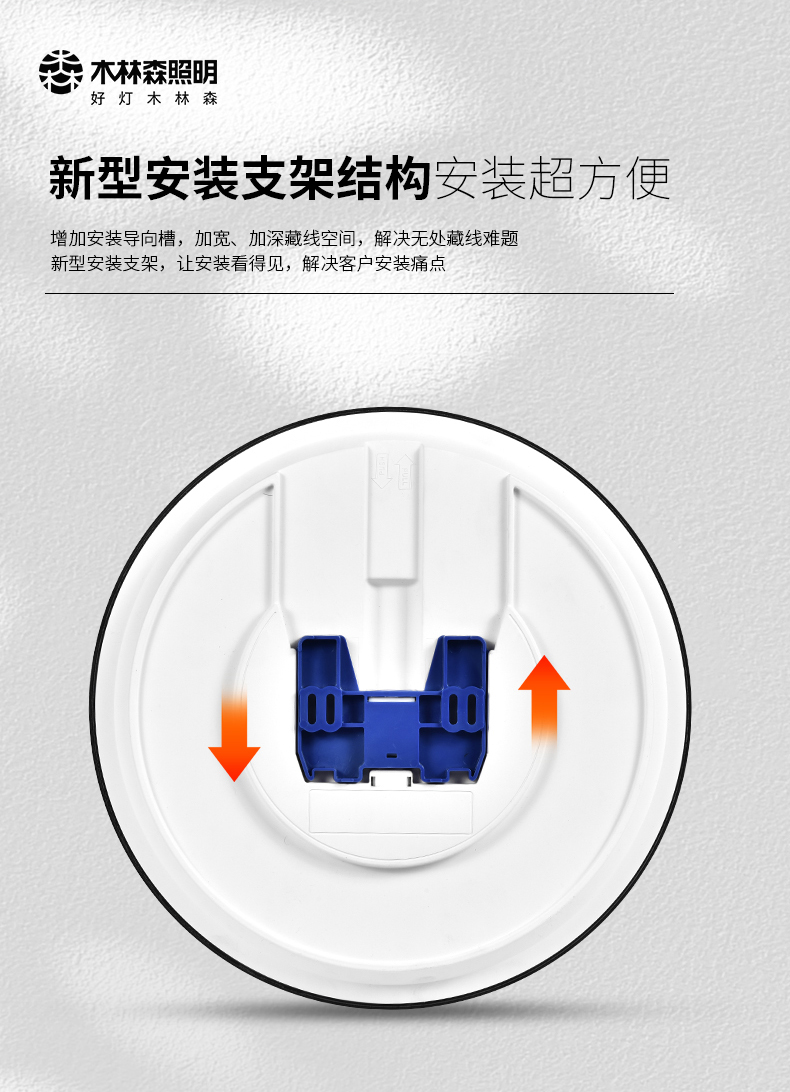 木林森照明
好灯木林森

新型安装支架结构安装超方便

增加安装导向槽，加宽、加深藏线空间，解决无处藏线难题
新型安装支架，让安装看得见，解决客户安装痛点