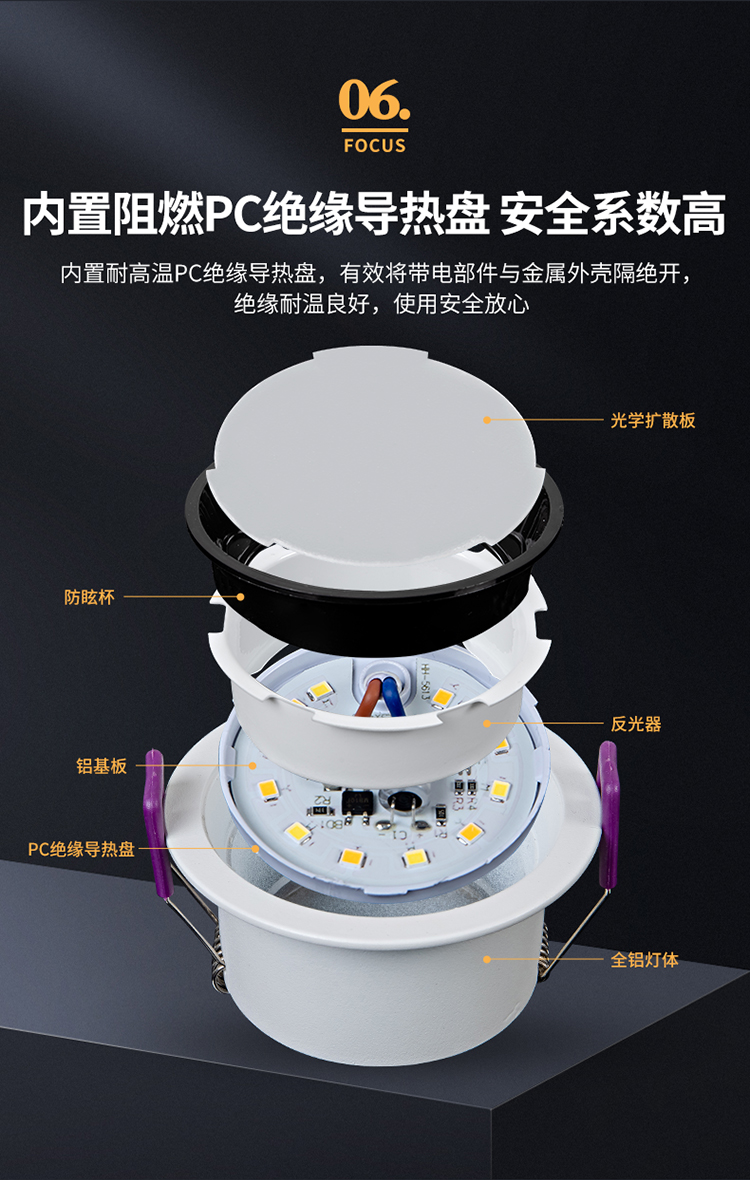 06.
FOCUS

内置阻燃PC绝缘导热盘 安全系数高

内置耐高温PC绝缘导热盘，有效将带电部件与金属外壳隔绝开，绝缘耐温良好，使用安全放心

光学扩散板

防眩杯

反光器

铝基板

PC绝缘导热盘

全铝灯体