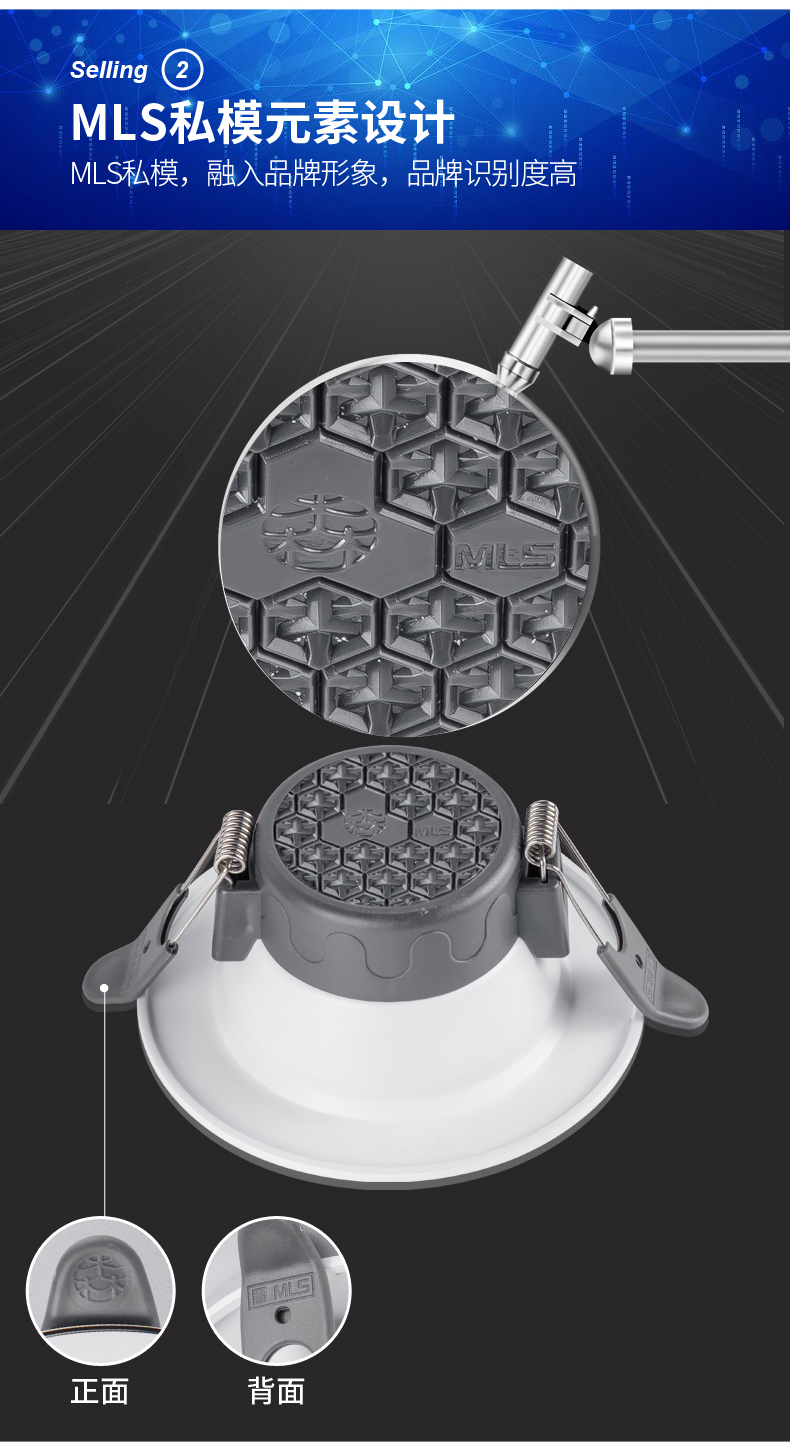 Selling 2

MLS私模元素设计

MLS私模，融入品牌形象，品牌识别度高

MLS

MLS

MLS

正面

背面