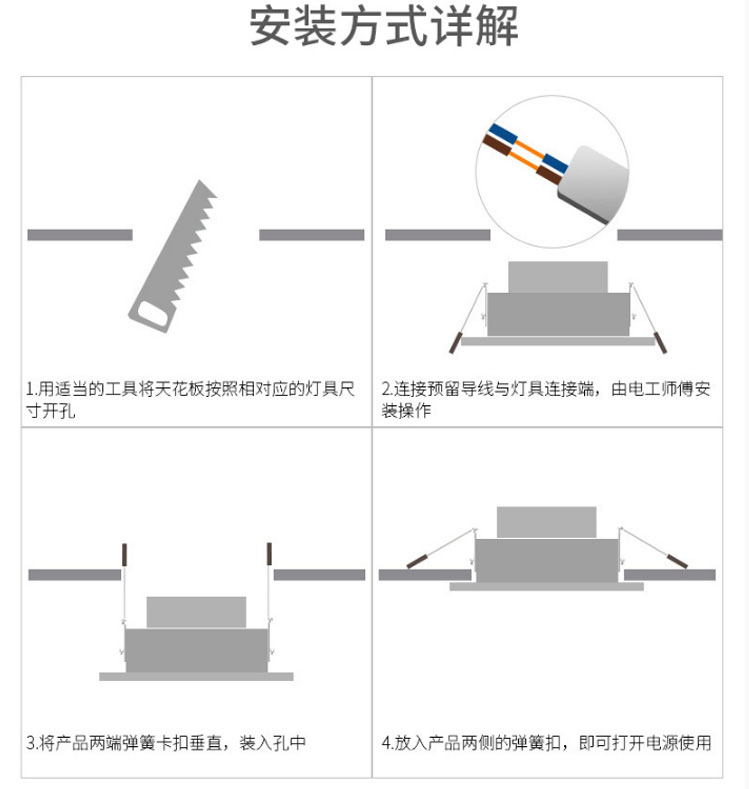 安装方式详解

1.用适当的工具将天花板按照相对应的灯具尺寸开孔

2.连接预留导线与灯具连接端，由电工师傅安装操作

3.将产品两端弹簧卡扣垂直，装入孔中

4.放入产品两侧的弹簧扣，即可打开电源使用