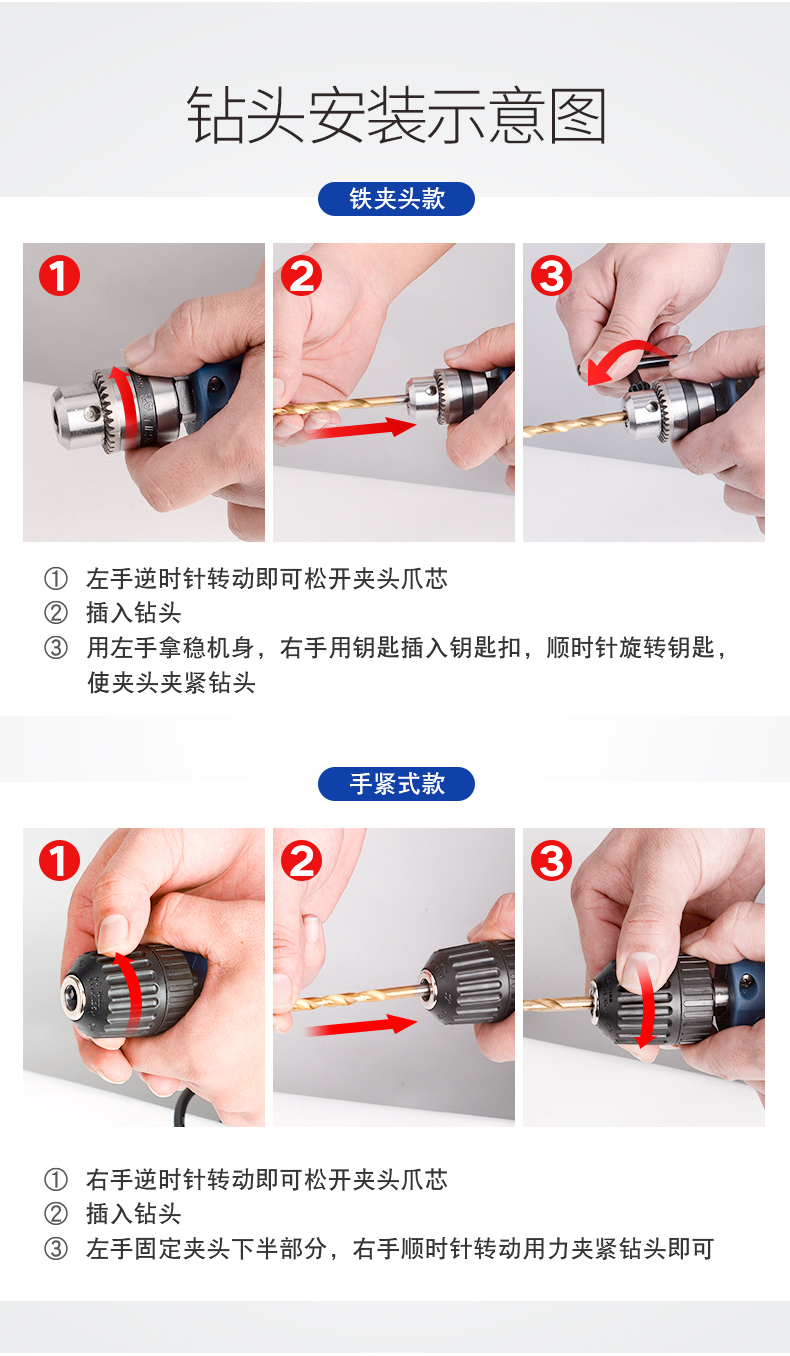 钻头安装示意图

铁夹头款

1

2

3

① 左手逆时针转动即可松开夹头爪芯
② 插入钻头
③ 用左手拿稳机身，右手用钥匙插入钥匙扣，顺时针旋转钥匙，使夹头夹紧钻头

手紧式款

1

2

3

① 右手逆时针转动即可松开夹头爪芯
② 插入钻头
③ 左手固定夹头下半部分，右手顺时针转动用力夹紧钻头即可