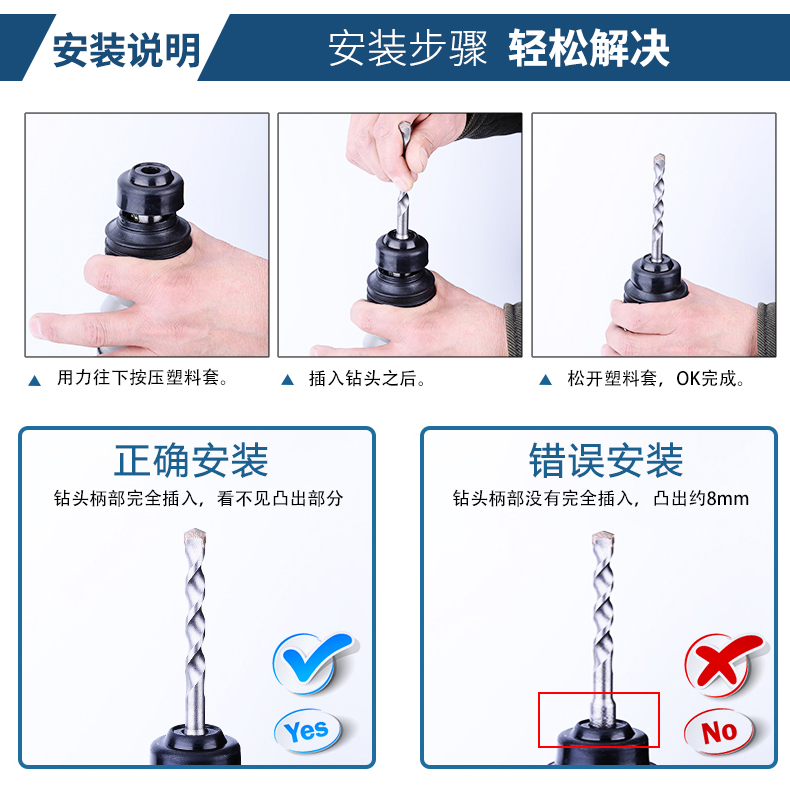 安装说明

安装步骤 轻松解决

▲ 用力往下按压塑料套。

▲ 插入钻头之后。

▲ 松开塑料套，OK完成。

正确安装

钻头柄部完全插入，看不见凸出部分

Yes

错误安装

钻头柄部没有完全插入，凸出约8mm

No