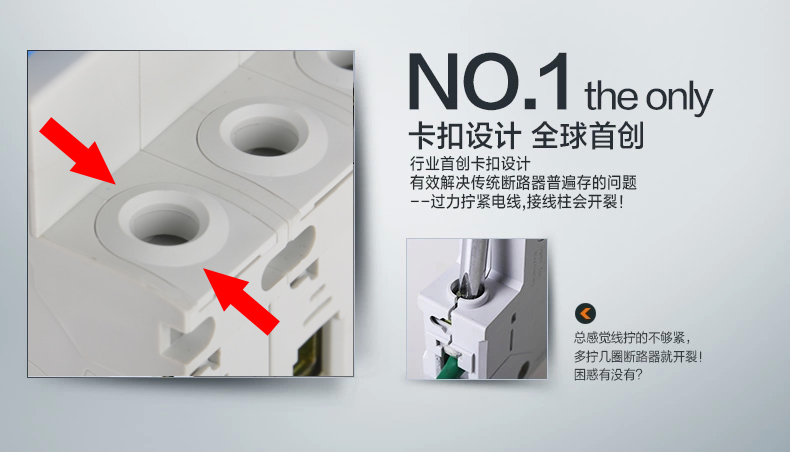 NO.1 the only
卡扣设计 全球首创
行业首创卡扣设计
有效解决传统断路器普遍存的问题
--过力拧紧电线,接线柱会开裂!

总感觉线拧的不够紧,
多拧几圈断路器就开裂!
困惑有没有?